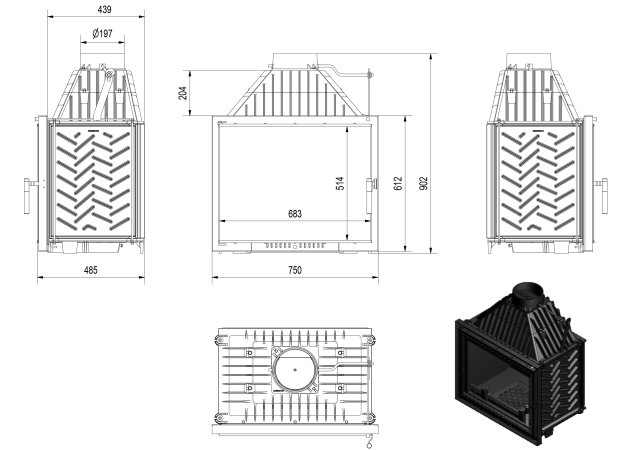 439

Ø197

485

204

514

683

612

902

750