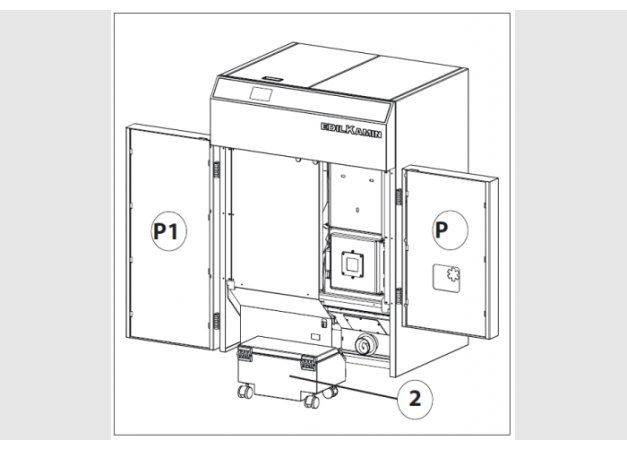 EDILKAMIN

P1

P

2