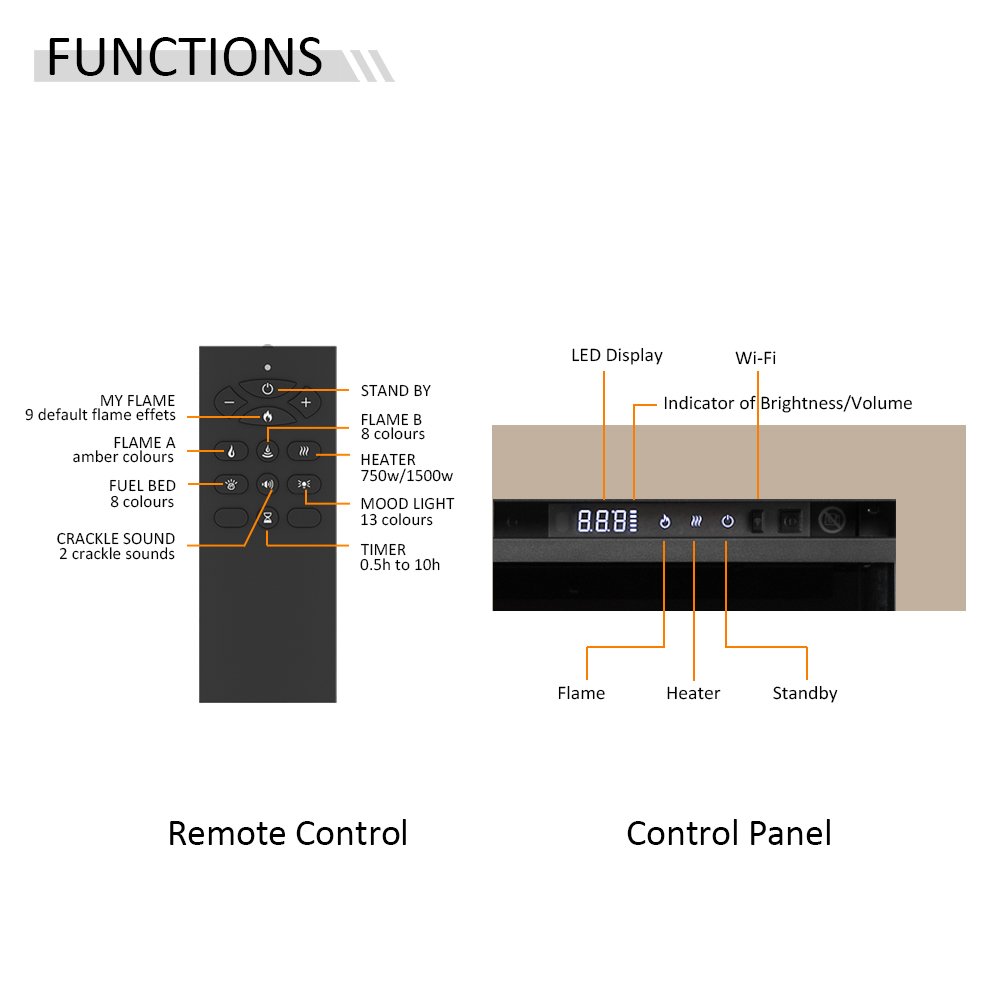 FUNCTIONS

MY FLAME
9 default flame effets

FLAME A
amber colours

FUEL BED
8 colours

CRACKLE SOUND
2 crackle sounds

STAND BY

FLAME B
8 colours

HEATER
750w/1500w

MOOD LIGHT
13 colours

TIMER
0.5h to 10h

LED Display

Wi-Fi

Indicator of Brightness/Volume

888

Flame

Heater

Standby

Remote Control

Control Panel