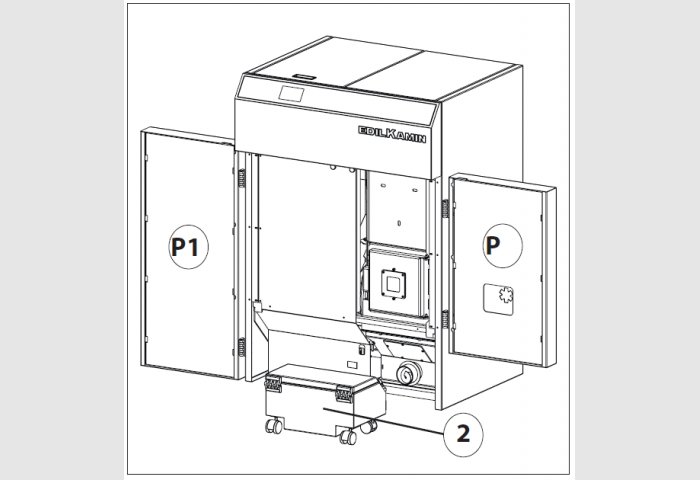 EDILKAMIN

P1

P

2